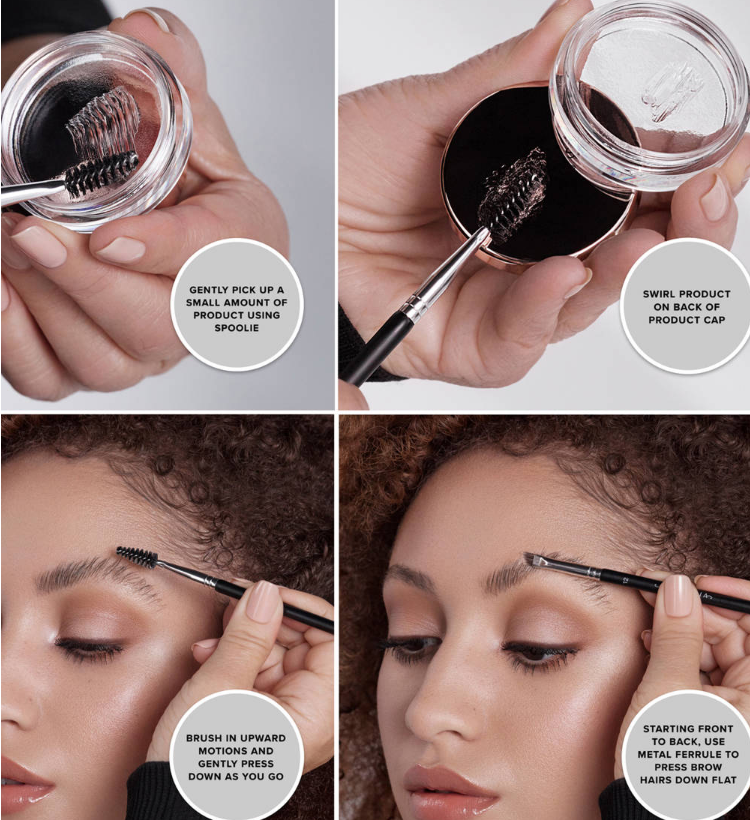 GENTLY PICK UP A SMALL AMOUNT OF PRODUCT USING SPOOLIE

SWIRL PRODUCT ON BACK OF PRODUCT CAP

BRUSH IN UPWARD MOTIONS AND GENTLY PRESS DOWN AS YOU GO

STARTING FRONT TO BACK, USE METAL FERRULE TO PRESS BROW HAIRS DOWN FLAT